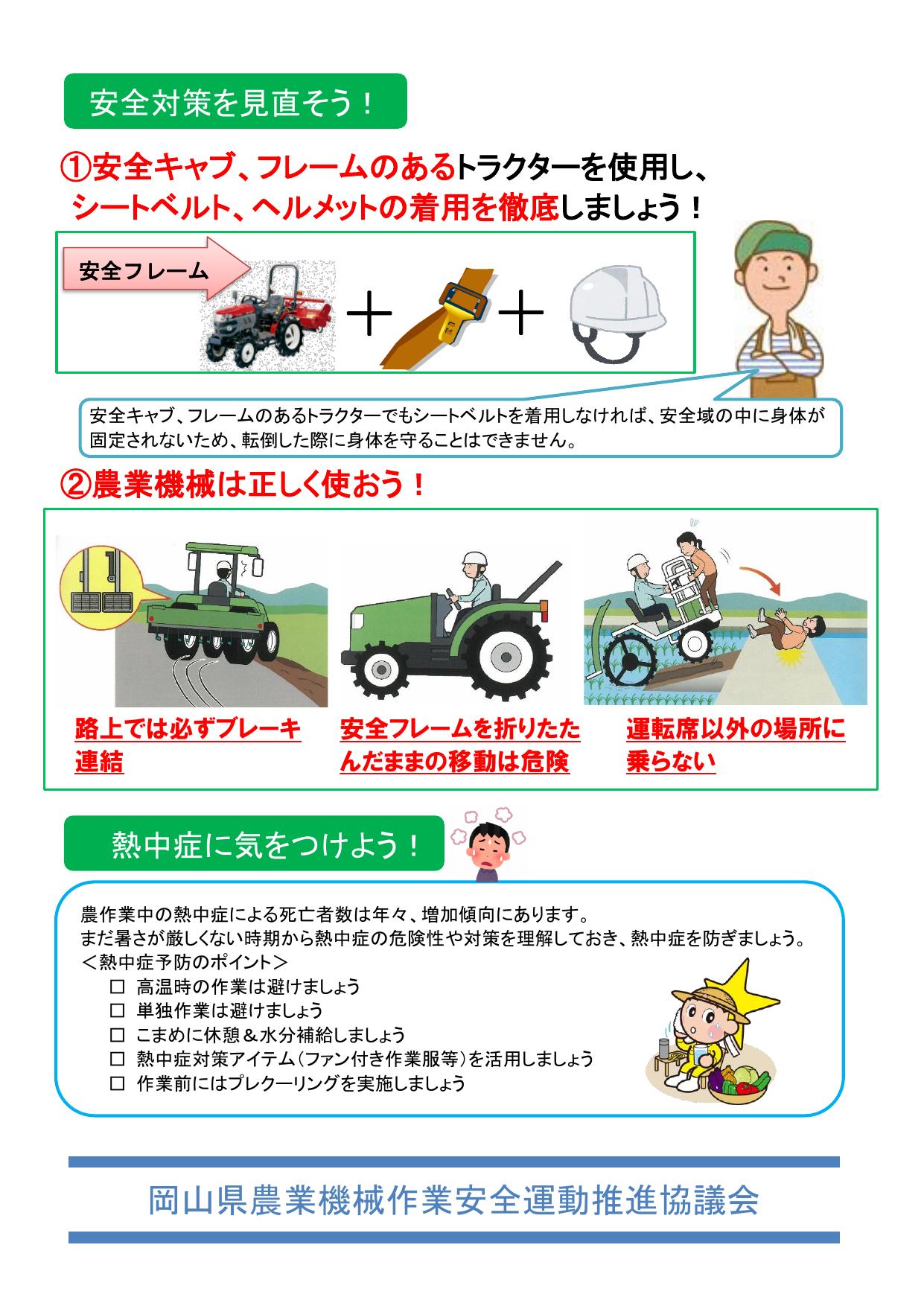 安全対策を見直そう！

①安全キャブ、フレームのあるトラクターを使用し、シートベルト、ヘルメットの着用を徹底しましょう！

安全フレーム

＋ ＋

安全キャブ、フレームのあるトラクターでもシートベルトを着用しなければ、安全域の中に身体が固定されないため、転倒した際に身体を守ることはできません。

②農業機械は正しく使おう！

路上では必ずブレーキ連結

安全フレームを折りたたんだままの移動は危険

運転席以外の場所に乗らない

熱中症に気をつけよう！

農作業中の熱中症による死亡者数は年々、増加傾向にあります。
まだ暑さが厳しくない時期から熱中症の危険性や対策を理解しておき、熱中症を防ぎましょう。
＜熱中症予防のポイント＞
□ 高温時の作業は避けましょう
□ 単独作業は避けましょう
□ こまめに休憩＆水分補給しましょう
□ 熱中症対策アイテム（ファン付き作業服等）を活用しましょう
□ 作業前にはプレクーリングを実施しましょう

岡山県農業機械作業安全運動推進協議会